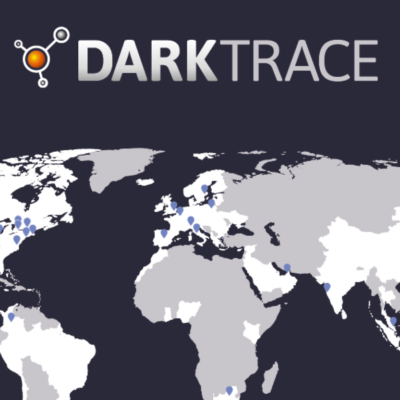 DARKTRACE